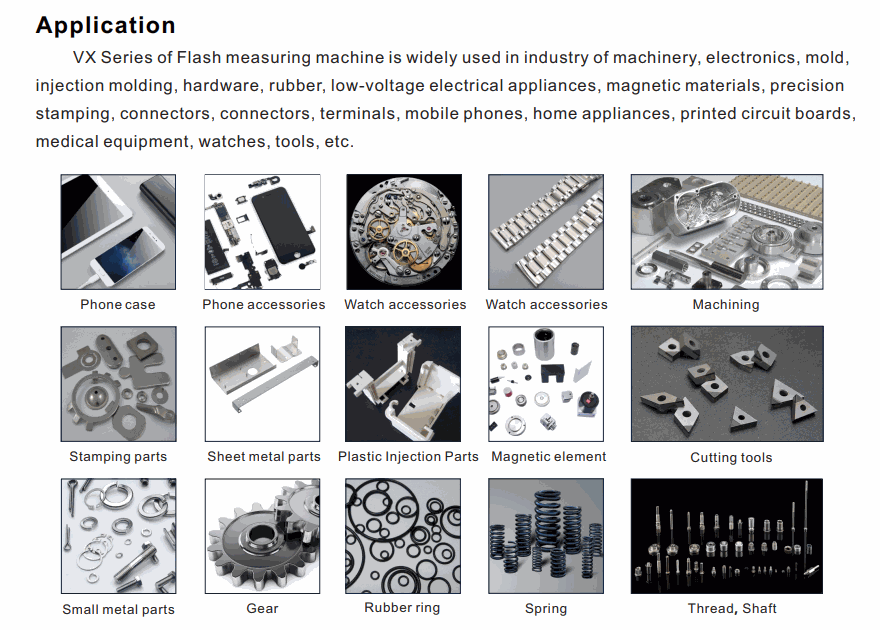 Application

VX Series of Flash measuring machine is widely used in industry of machinery, electronics, mold, injection molding, hardware, rubber, low-voltage electrical appliances, magnetic materials, precision stamping, connectors, connectors, terminals, mobile phones, home appliances, printed circuit boards, medical equipment, watches, tools, etc.

Phone case
Phone accessories
Watch accessories
Watch accessories
Machining

Stamping parts
Sheet metal parts
Plastic Injection Parts
Magnetic element
Cutting tools

Small metal parts
Gear
Rubber ring
Spring
Thread, Shaft