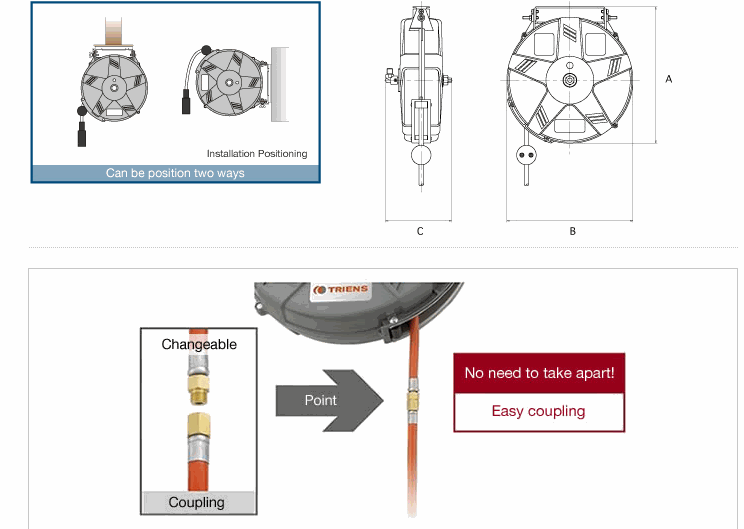 Installation Positioning

Can be position two ways

A

C

B

TRIENS

Changeable

Coupling

Point

No need to take apart!

Easy coupling